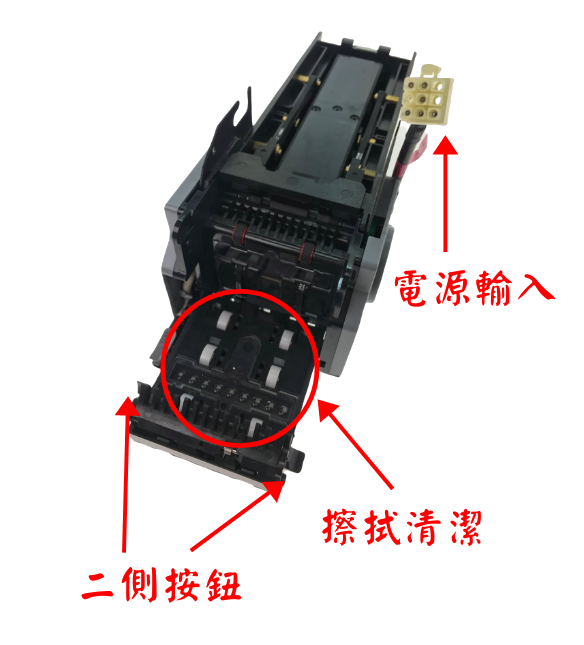 電源輸入

擦拭清潔

二側按鈕